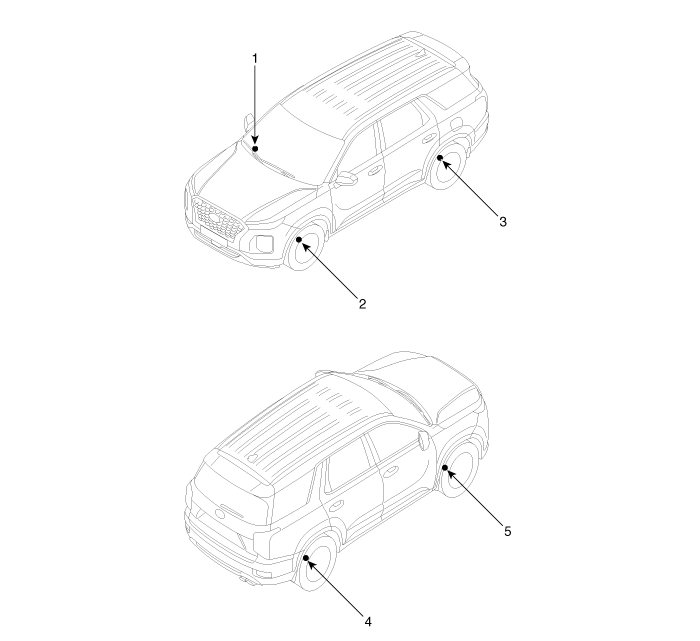 1
3
2
5
4