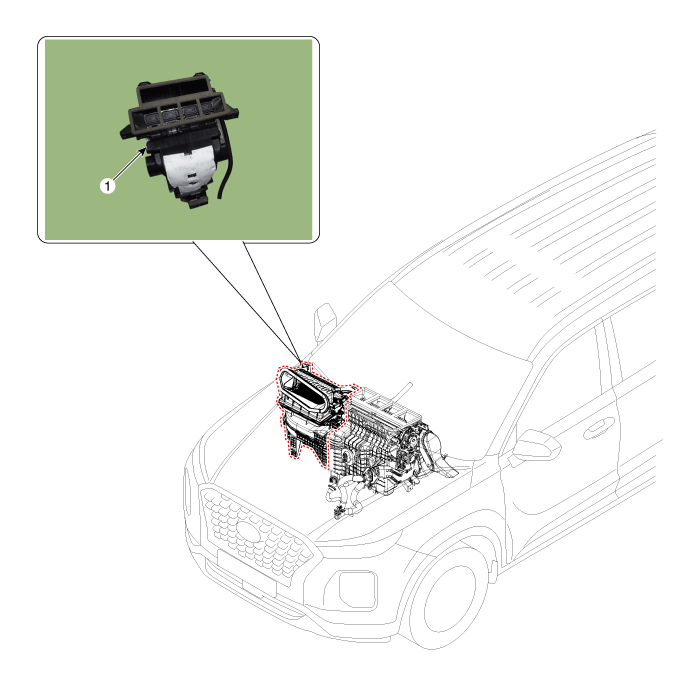 1