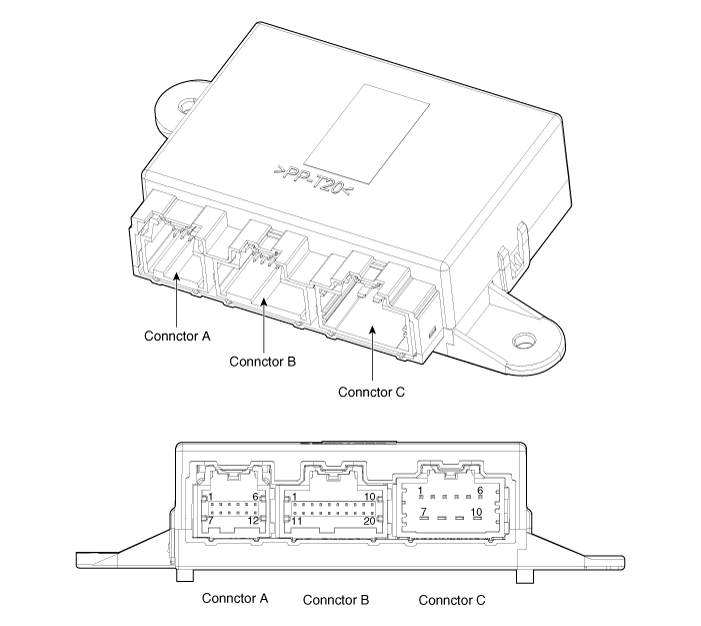 >PP-T20<

Connctor A

Connctor B

Connctor C

1 6
7 12

1 10
11 20

1 6
7 10

Connctor A Connctor B Connctor C