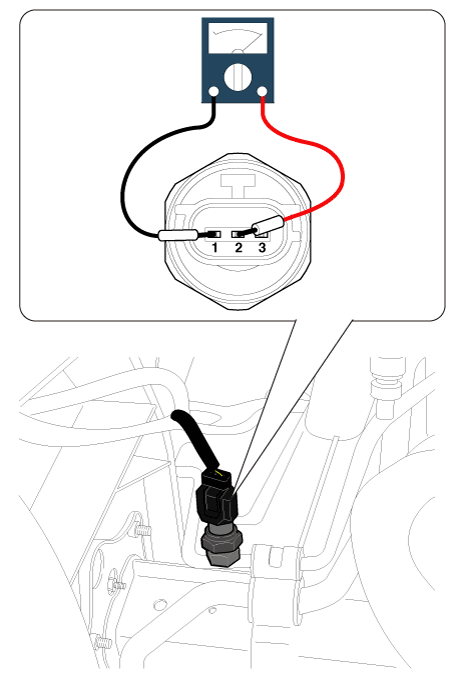 1 2 3