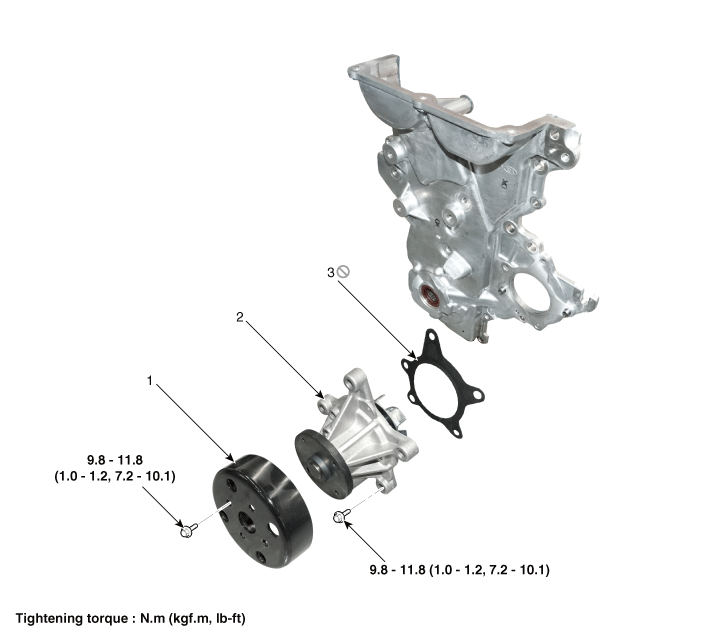 3

2

1

9.8 - 11.8
(1.0 - 1.2, 7.2 - 10.1)

9.8 - 11.8 (1.0 - 1.2, 7.2 - 10.1)

Tightening torque : N.m (kgf.m, lb-ft)