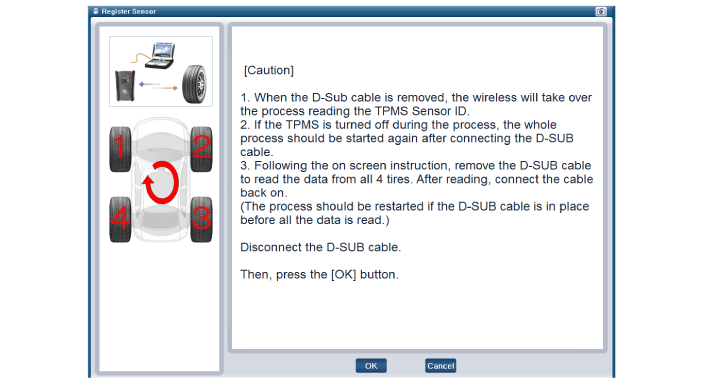 Register Sensor

1
2
4
3

[Caution]

1. When the D-Sub cable is removed, the wireless will take over the process reading the TPMS Sensor ID.
2. If the TPMS is turned off during the process, the whole process should be started again after connecting the D-SUB cable.
3. Following the on screen instruction, remove the D-SUB cable to read the data from all 4 tires. After reading, connect the cable back on.
(The process should be restarted if the D-SUB cable is in place before all the data is read.)

Disconnect the D-SUB cable.

Then, press the [OK] button.

OK
Cancel