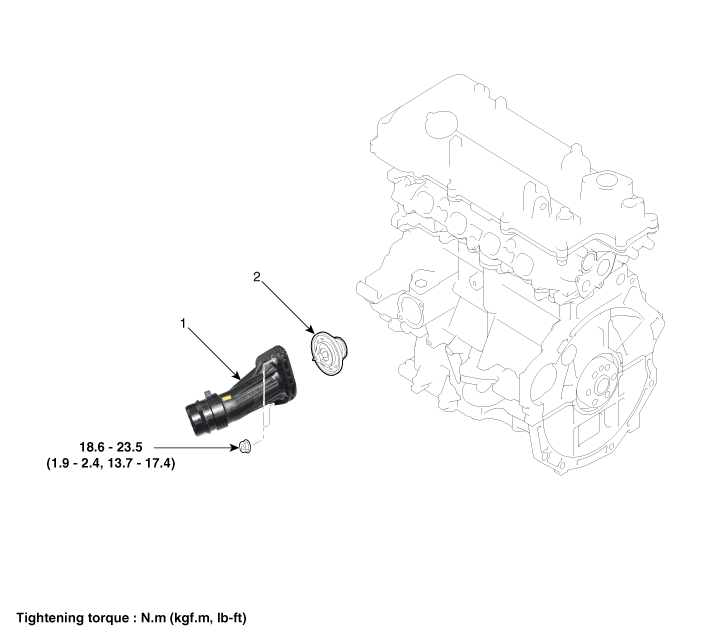 2

1

18.6 - 23.5
(1.9 - 2.4, 13.7 - 17.4)

Tightening torque : N.m (kgf.m, lb-ft)