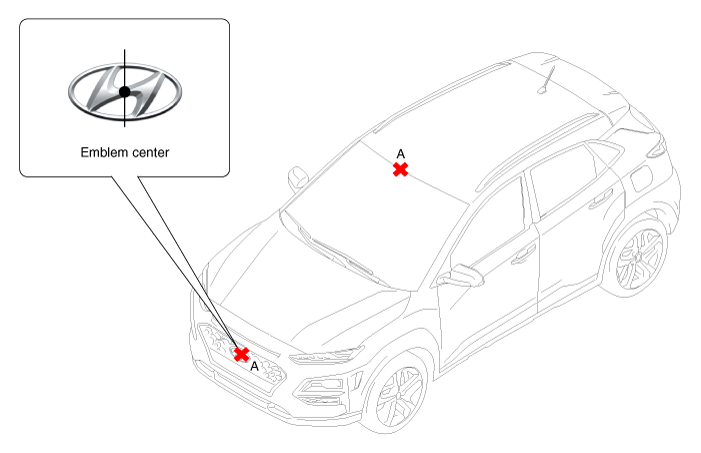 Emblem center

A

A