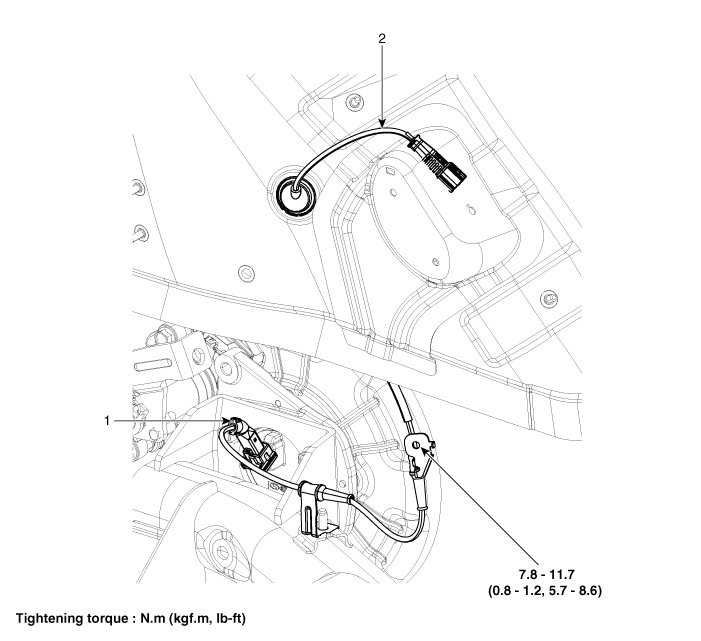 2

1

7.8 - 11.7
(0.8 - 1.2, 5.7 - 8.6)

Tightening torque : N.m (kgf.m, lb-ft)