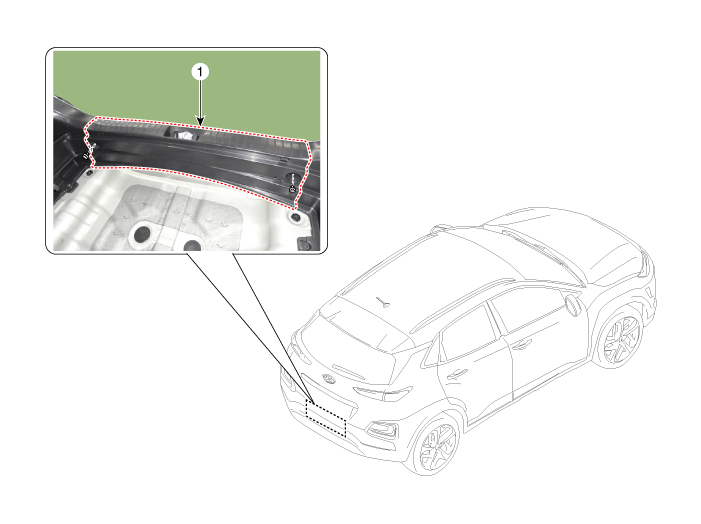 1