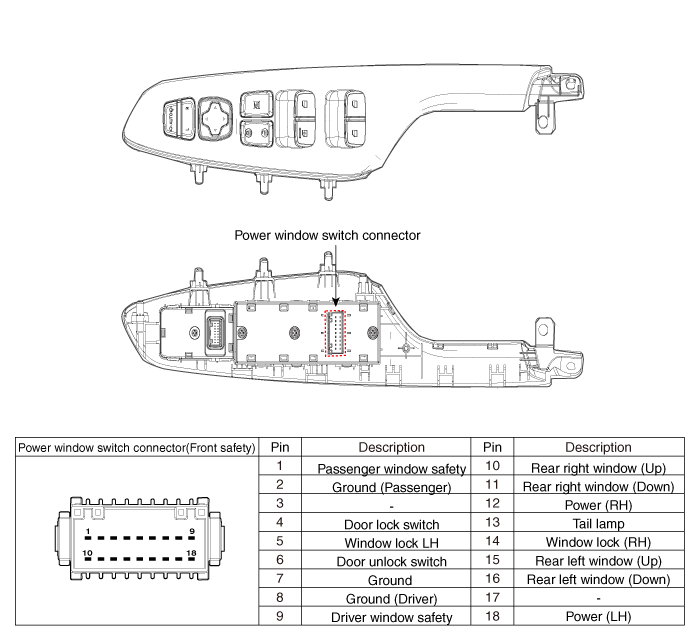 AUTO

Power window switch connector

| Power window switch connector(Front safety) | Pin | Description | Pin | Description |
|---|---|---|---|---|
| 1 9 10 18 | 1 | Passenger window safety | 10 | Rear right window (Up) |
| | 2 | Ground (Passenger) | 11 | Rear right window (Down) |
| | 3 | - | 12 | Power (RH) |
| | 4 | Door lock switch | 13 | Tail lamp |
| | 5 | Window lock LH | 14 | Window lock (RH) |
| | 6 | Door unlock switch | 15 | Rear left window (Up) |
| | 7 | Ground | 16 | Rear left window (Down) |
| | 8 | Ground (Driver) | 17 | - |
| | 9 | Driver window safety | 18 | Power (LH) |