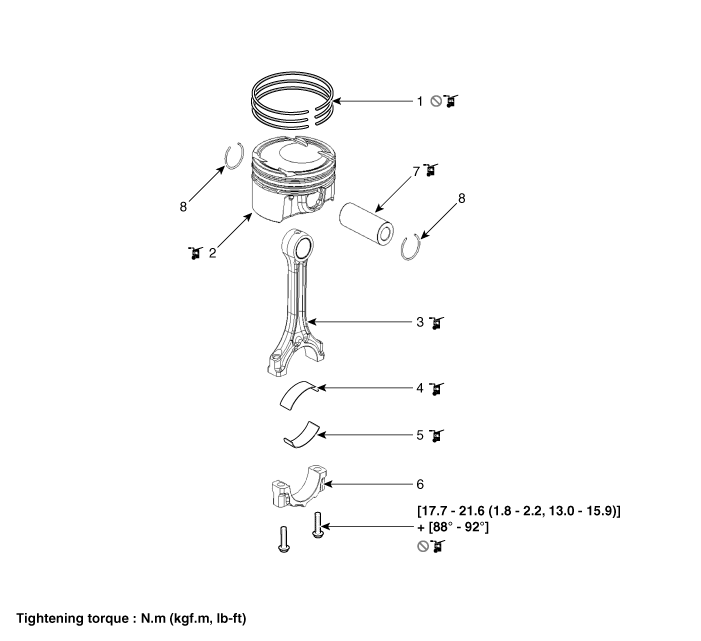 1

8

7

8

2

3

4

5

6

[17.7 - 21.6 (1.8 - 2.2, 13.0 - 15.9)]
+ [88° - 92°]

Tightening torque : N.m (kgf.m, lb-ft)