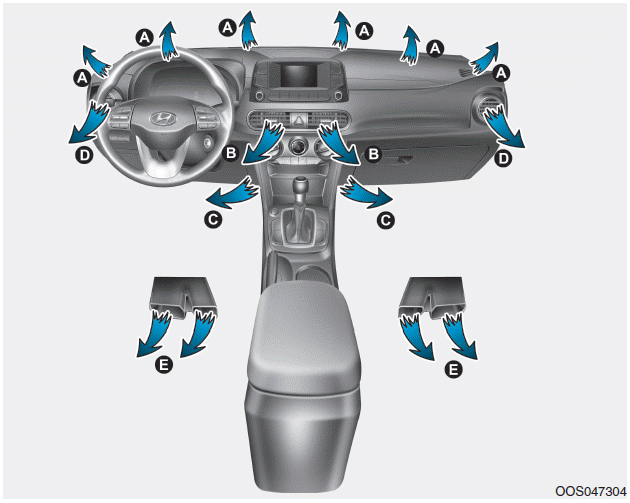 A
A
A
A
A
A
D
B
B
D
C
C
E
E
OOS047304