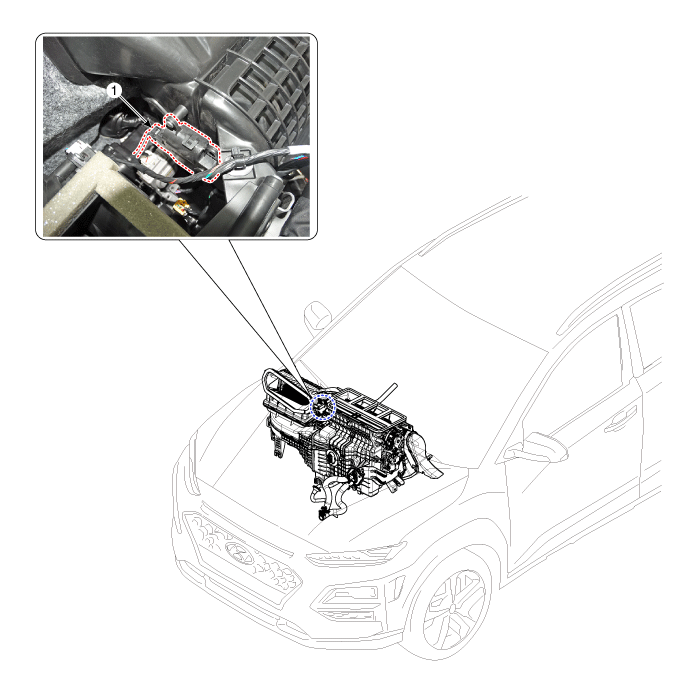 1