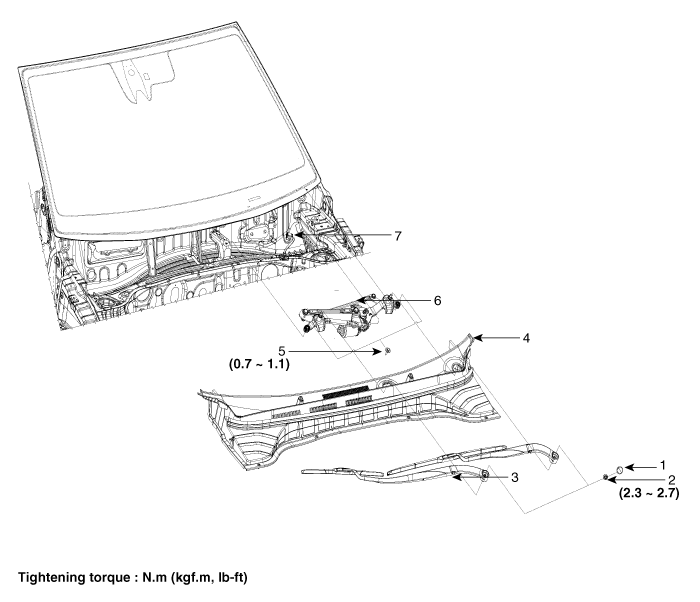 7

6

4

5
(0.7 ~ 1.1)

1

2
(2.3 ~ 2.7)

3

Tightening torque : N.m (kgf.m, lb-ft)