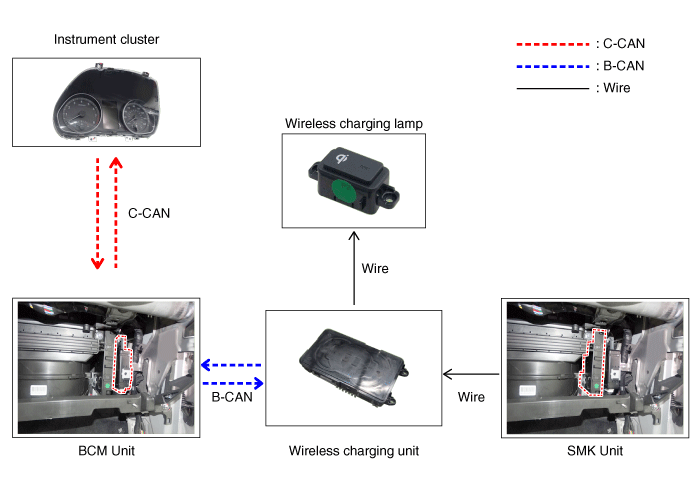 Instrument cluster

: C-CAN
: B-CAN
: Wire

Wireless charging lamp

C-CAN

Wire

B-CAN

Wire

BCM Unit

Wireless charging unit

SMK Unit