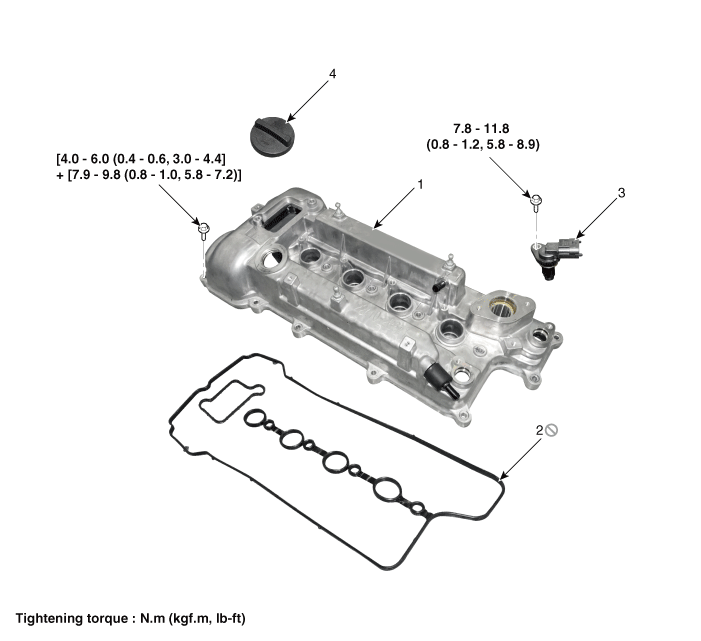 4

7.8 - 11.8
(0.8 - 1.2, 5.8 - 8.9)

[4.0 - 6.0 (0.4 - 0.6, 3.0 - 4.4]
+ [7.9 - 9.8 (0.8 - 1.0, 5.8 - 7.2)]

1

3

2

Tightening torque : N.m (kgf.m, lb-ft)