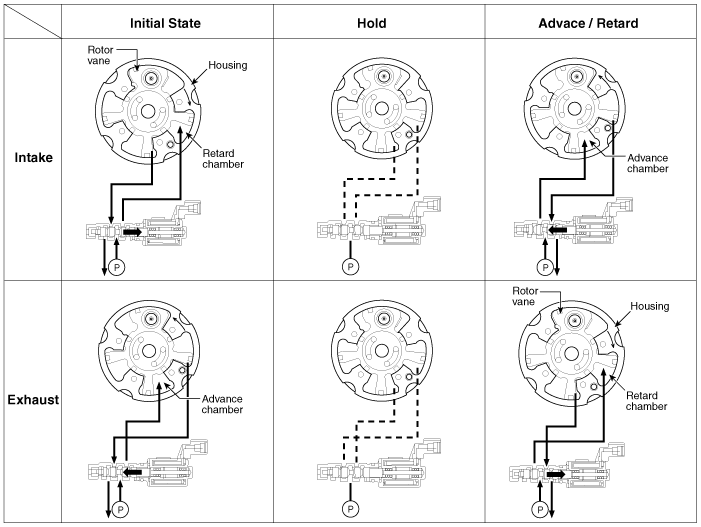 | | Initial State | Hold | Advace / Retard |
|---|---|---|---|
| Intake | Rotor vane Housing Retard chamber P | P | Advance chamber P |
| Exhaust | Advance chamber P | P | Rotor vane Housing Retard chamber P |