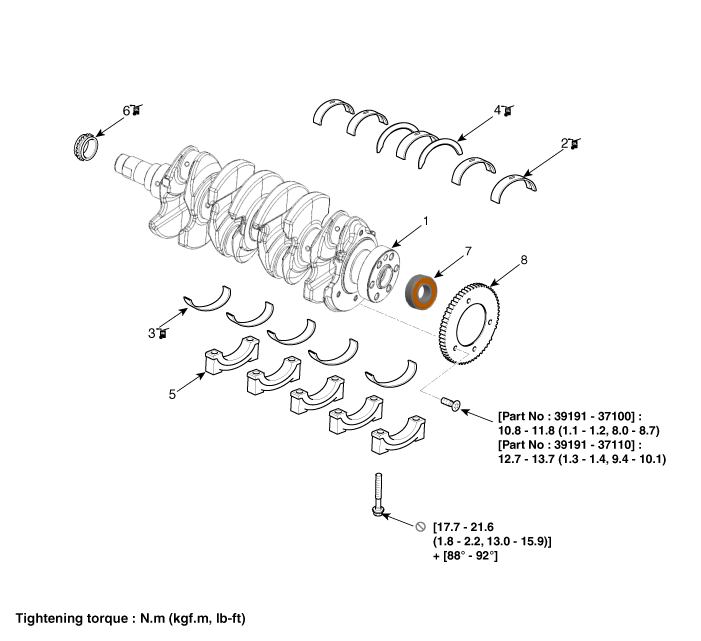 6

4

2

1

7

8

3

5

[Part No : 39191 - 37100] :
10.8 - 11.8 (1.1 - 1.2, 8.0 - 8.7)
[Part No : 39191 - 37110] :
12.7 - 13.7 (1.3 - 1.4, 9.4 - 10.1)

[17.7 - 21.6
(1.8 - 2.2, 13.0 - 15.9)]
+ [88° - 92°]

Tightening torque : N.m (kgf.m, lb-ft)