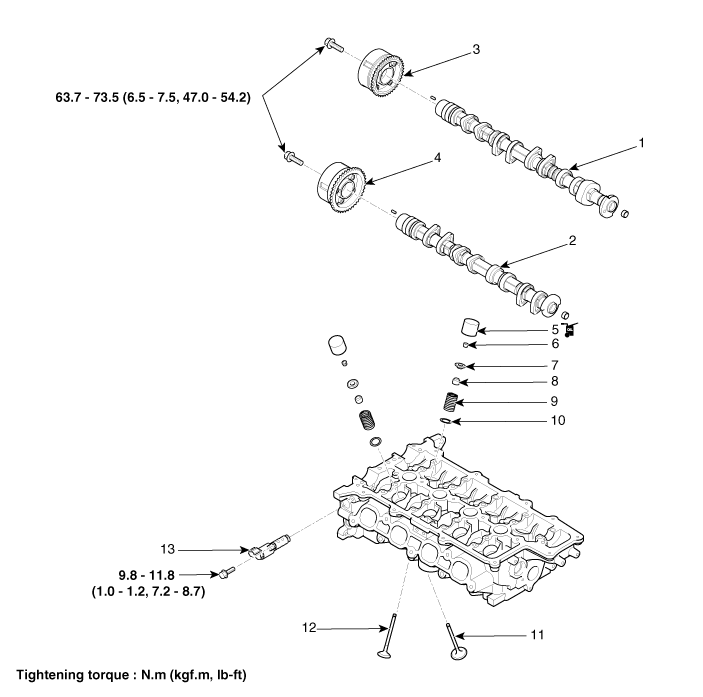 63.7 - 73.5 (6.5 - 7.5, 47.0 - 54.2)

3

1

4

2

5

6

7

8

9

10

13

9.8 - 11.8
(1.0 - 1.2, 7.2 - 8.7)

12

11

Tightening torque : N.m (kgf.m, lb-ft)