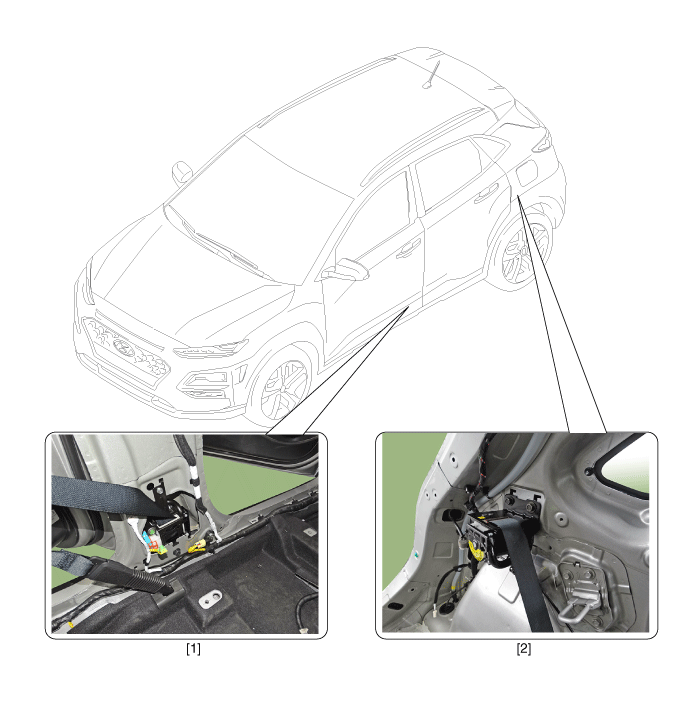 [1]

[2]