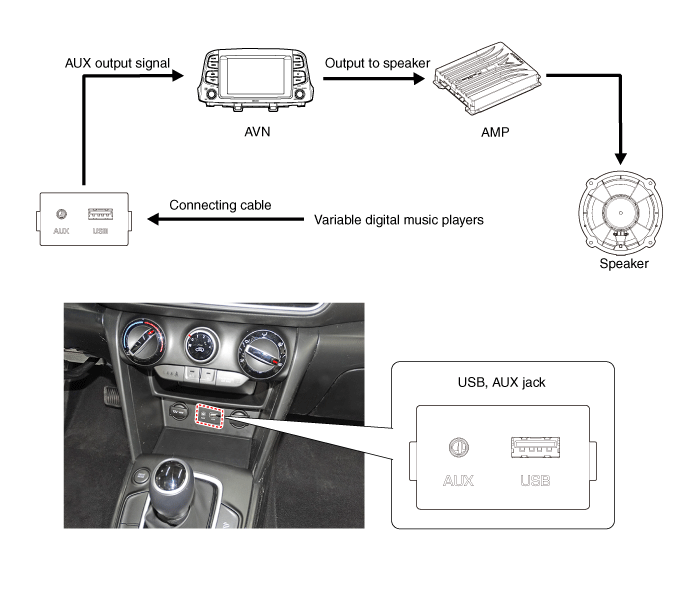 AUX output signal

AVN

Output to speaker

AMP

Speaker

AUX USB

Connecting cable

Variable digital music players

USB, AUX jack

AUX USB