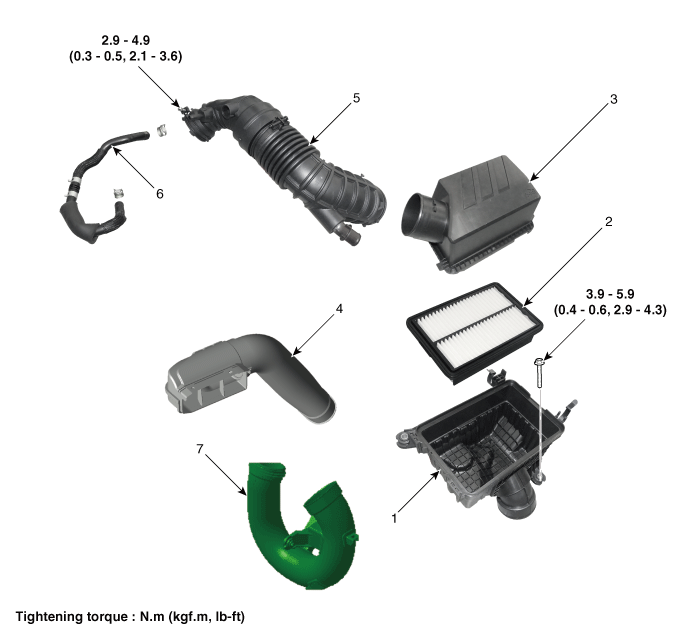 2.9 - 4.9
(0.3 - 0.5, 2.1 - 3.6)

5

3

6

2

3.9 - 5.9
(0.4 - 0.6, 2.9 - 4.3)

4

7

1

Tightening torque : N.m (kgf.m, lb-ft)