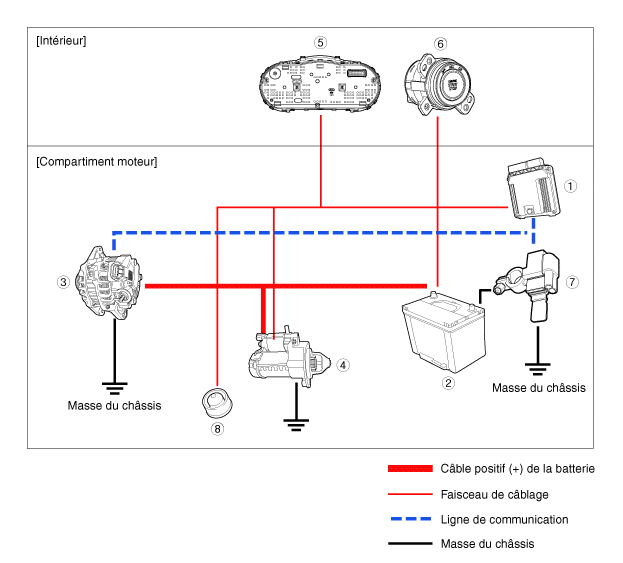 [Intérieur]

⑤

⑥

[Compartiment moteur]

①

③

⑦

④

②

Masse du châssis

Masse du châssis

⑧

Câble positif (+) de la batterie

Faisceau de câblage

Ligne de communication

Masse du châssis