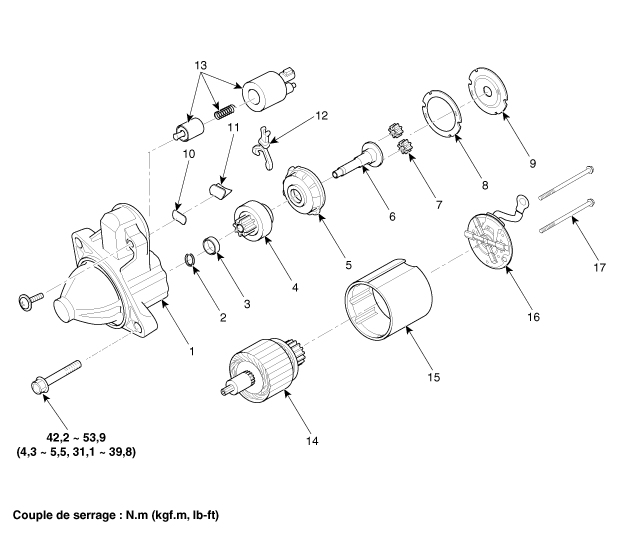 13
12
11
10
9
8
7
6
5
4
3
2
1
17
16
15
14

42,2 ~ 53,9
(4,3 ~ 5,5, 31,1 ~ 39,8)

Couple de serrage : N.m (kgf.m, lb-ft)