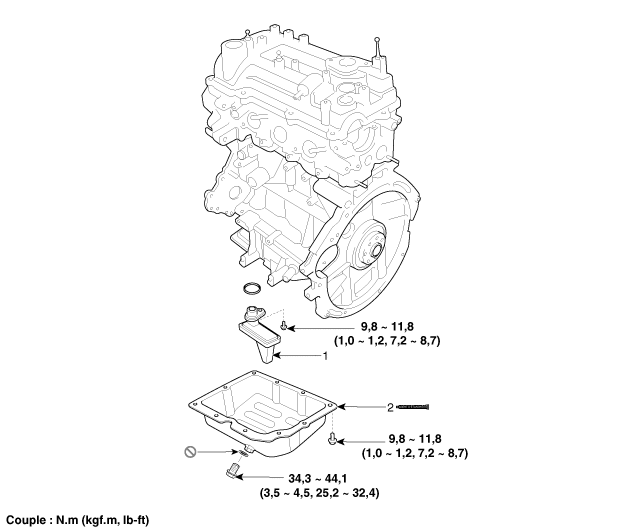 9,8 ~ 11,8
(1,0 ~ 1,2, 7,2 ~ 8,7)

1

2

9,8 ~ 11,8
(1,0 ~ 1,2, 7,2 ~ 8,7)

34,3 ~ 44,1
(3,5 ~ 4,5, 25,2 ~ 32,4)

Couple : N.m (kgf.m, lb-ft)