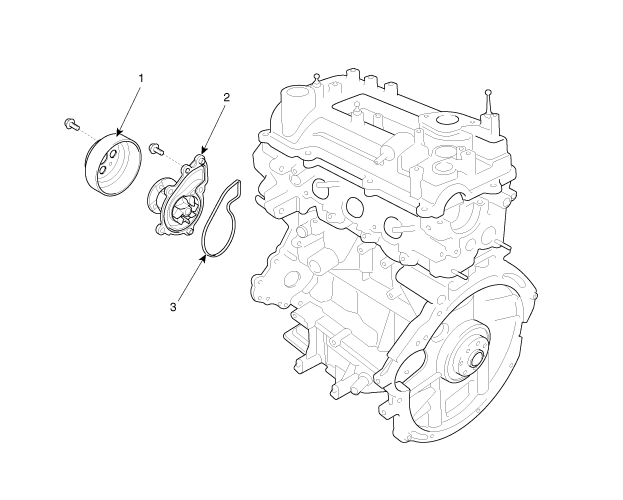 1

2

3