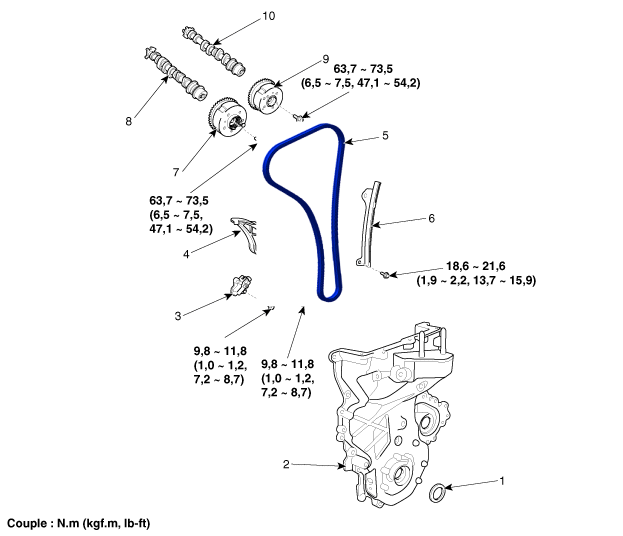 10

9

63,7 ~ 73,5
(6,5 ~ 7,5, 47,1 ~ 54,2)

8

5

7

63,7 ~ 73,5
(6,5 ~ 7,5,
47,1 ~ 54,2)

6

4

18,6 ~ 21,6
(1,9 ~ 2,2, 13,7 ~ 15,9)

3

9,8 ~ 11,8
(1,0 ~ 1,2,
7,2 ~ 8,7)

9,8 ~ 11,8
(1,0 ~ 1,2,
7,2 ~ 8,7)

2

1

Couple : N.m (kgf.m, lb-ft)