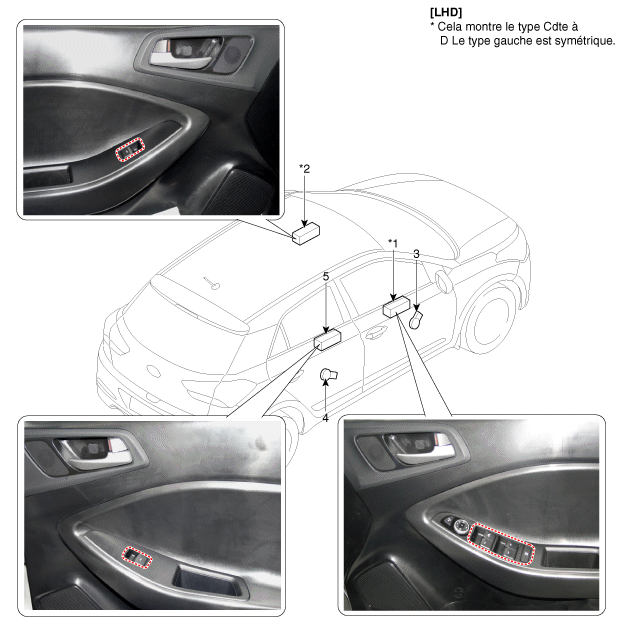 [LHD]
* Cela montre le type Cdte à
D Le type gauche est symétrique.

*2

*1

3

5

4