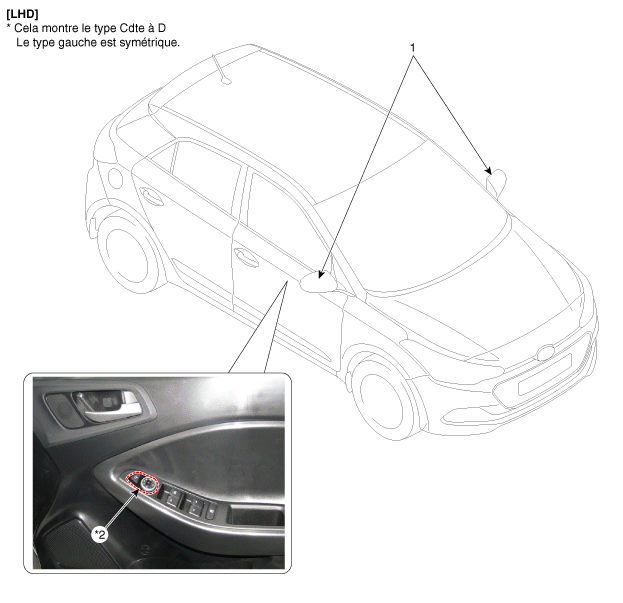 [LHD]
* Cela montre le type Cdte à D
Le type gauche est symétrique.

1

*2