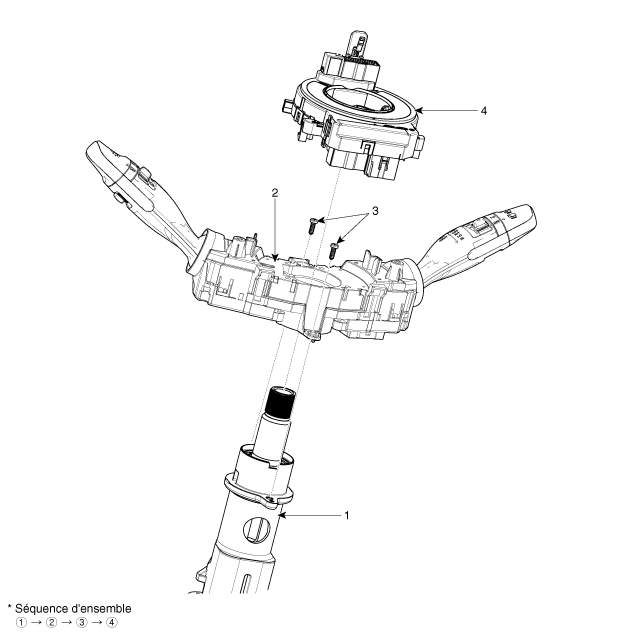 4

2

3

1

* Séquence d'ensemble
① → ② → ③ → ④