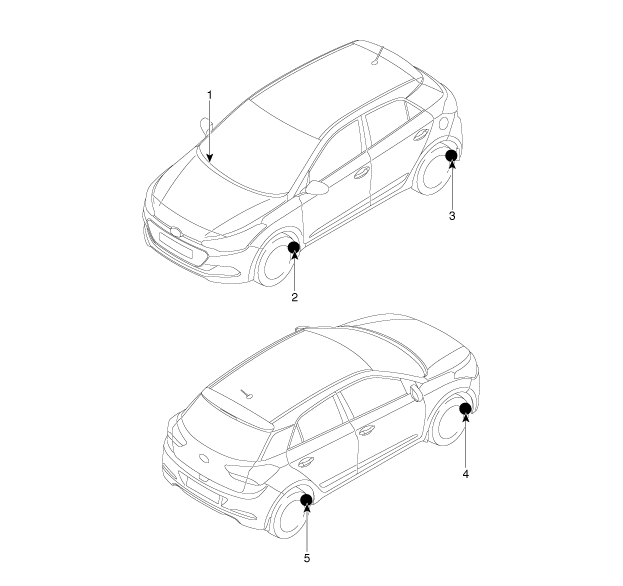 1

3

2

4

5