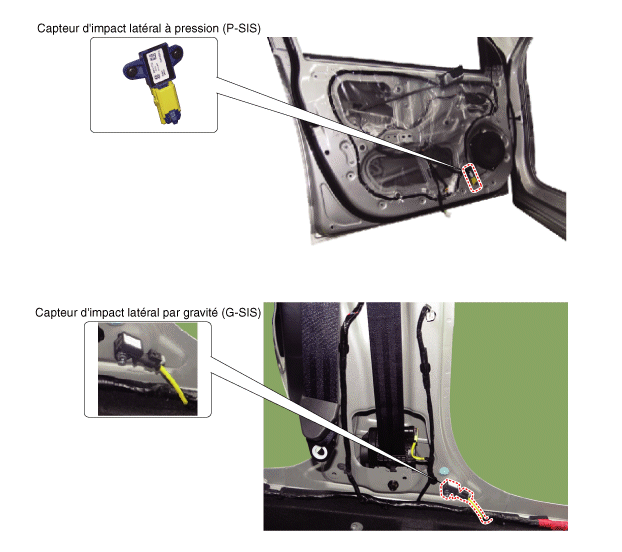 Capteur d'impact latéral à pression (P-SIS)

Capteur d'impact latéral par gravité (G-SIS)