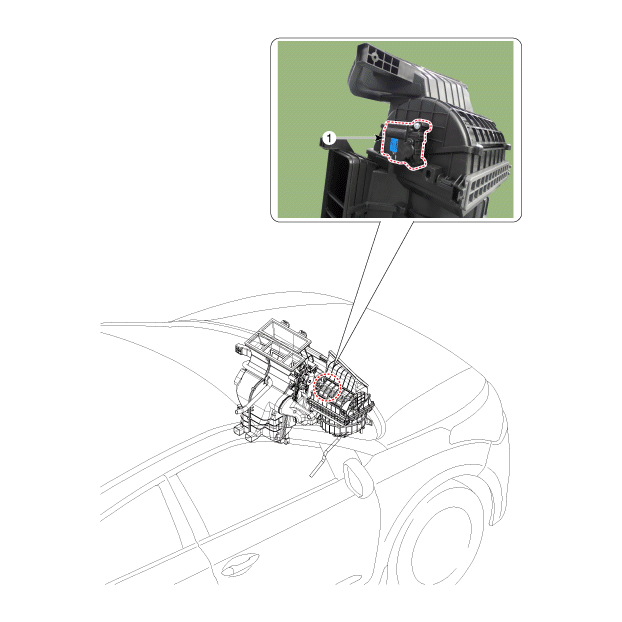 1