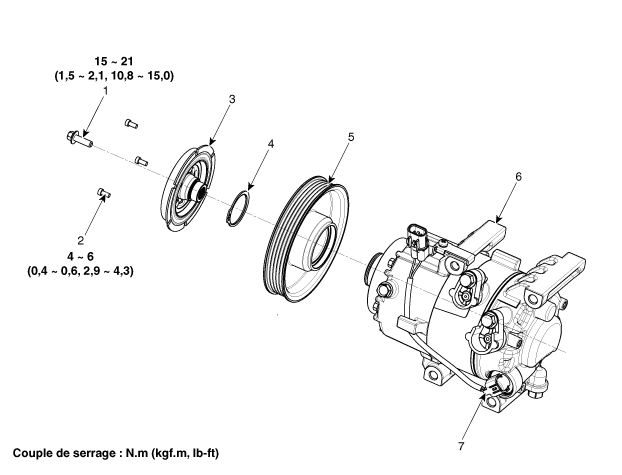 15 ~ 21
(1,5 ~ 2,1, 10,8 ~ 15,0)

1

3

4

5

6

2

4 ~ 6
(0,4 ~ 0,6, 2,9 ~ 4,3)

7

Couple de serrage : N.m (kgf.m, lb-ft)