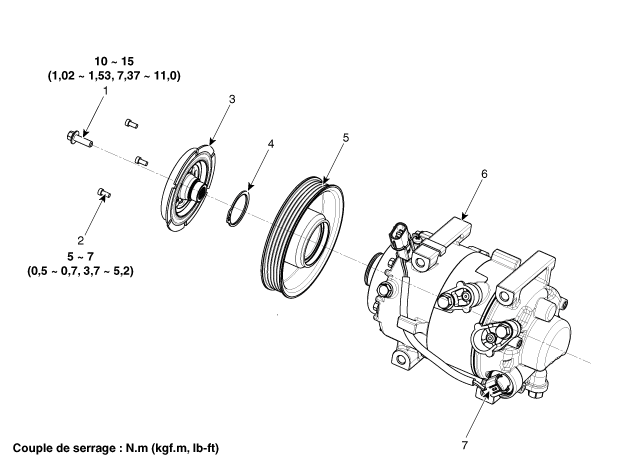 10 ~ 15
(1,02 ~ 1,53, 7,37 ~ 11,0)

1

3

4

5

6

2

5 ~ 7
(0,5 ~ 0,7, 3,7 ~ 5,2)

7

Couple de serrage : N.m (kgf.m, lb-ft)