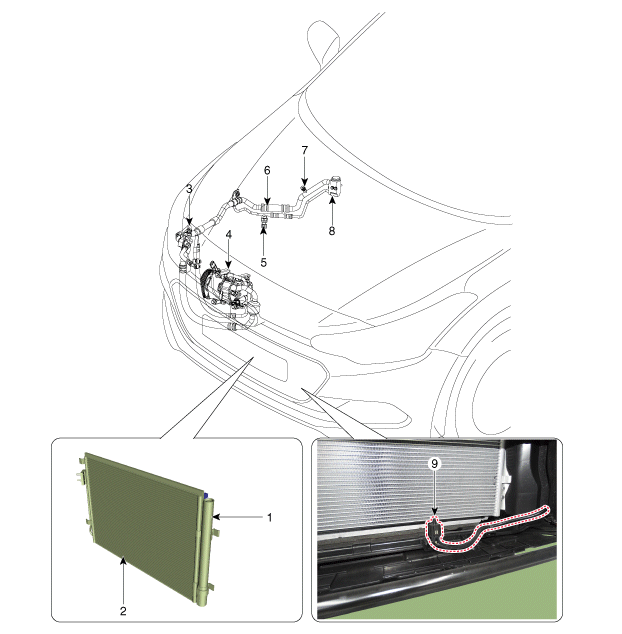 7
6
3
8
4
5
9
1
2