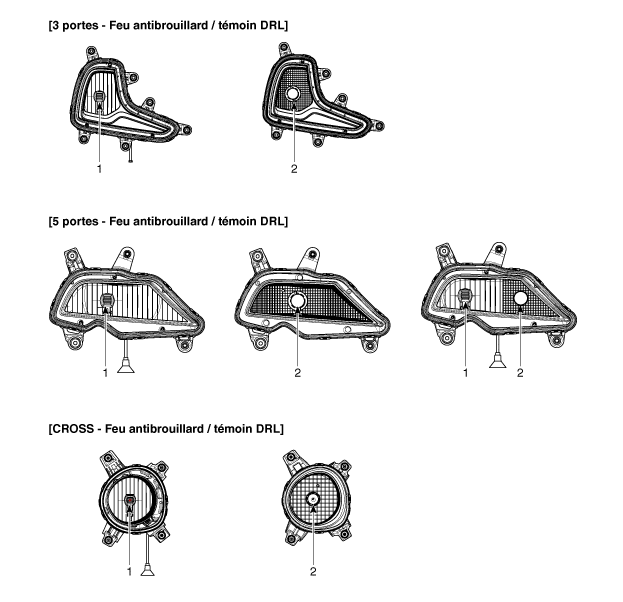 [3 portes - Feu antibrouillard / témoin DRL]

1

2

[5 portes - Feu antibrouillard / témoin DRL]

1

2

1

2

[CROSS - Feu antibrouillard / témoin DRL]

1

2