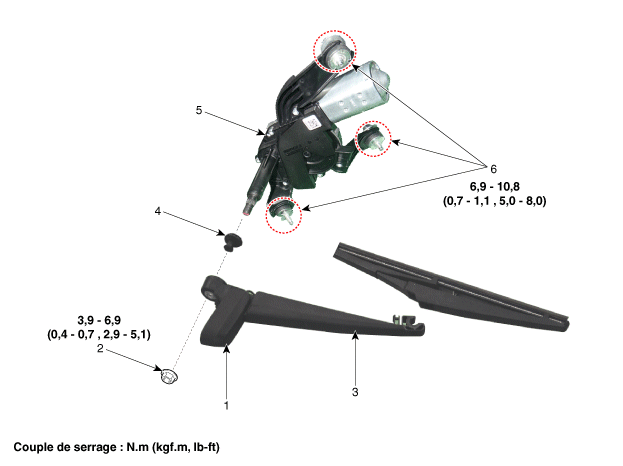 5

6

6,9 - 10,8
(0,7 - 1,1 , 5,0 - 8,0)

4

3,9 - 6,9
(0,4 - 0,7 , 2,9 - 5,1)

2

1

3

Couple de serrage : N.m (kgf.m, lb-ft)