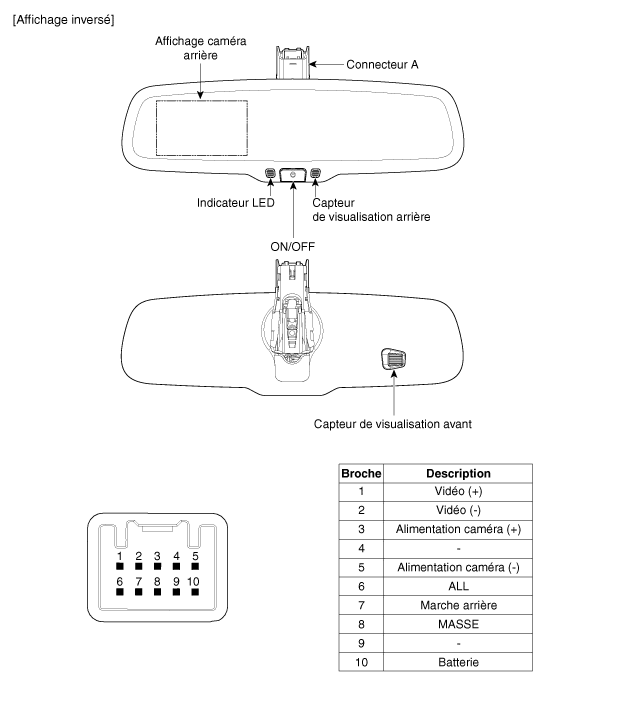 [Affichage inversé]

Affichage caméra arrière

Connecteur A

Indicateur LED

Capteur de visualisation arrière

ON/OFF

Capteur de visualisation avant

1 2 3 4 5
6 7 8 9 10

| Broche | Description |
|---|---|
| 1 | Vidéo (+) |
| 2 | Vidéo (-) |
| 3 | Alimentation caméra (+) |
| 4 | - |
| 5 | Alimentation caméra (-) |
| 6 | ALL |
| 7 | Marche arrière |
| 8 | MASSE |
| 9 | - |
| 10 | Batterie |