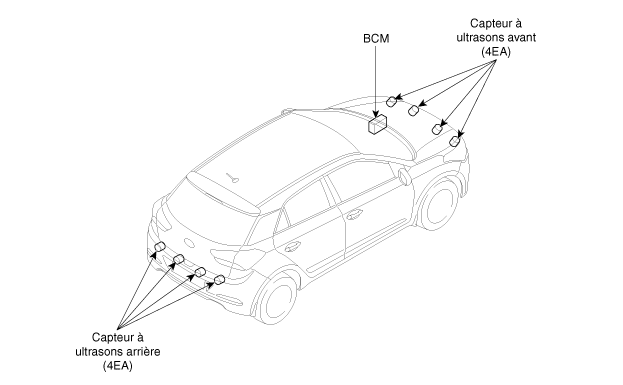 BCM

Capteur à ultrasons avant (4EA)

Capteur à ultrasons arrière (4EA)