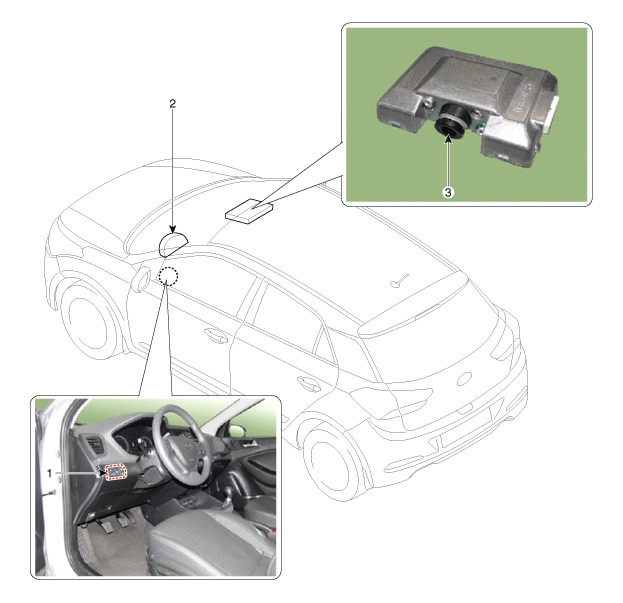 2

3

1