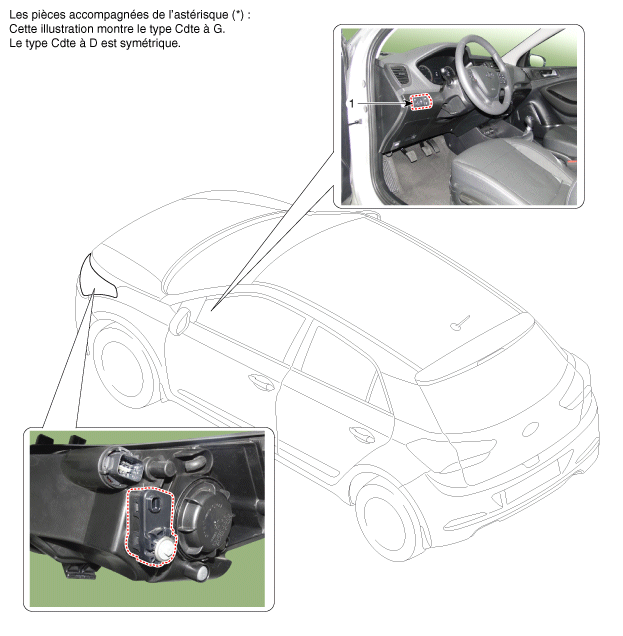 Les pièces accompagnées de l'astérisque (*) :
Cette illustration montre le type Cdte à G.
Le type Cdte à D est symétrique.

1