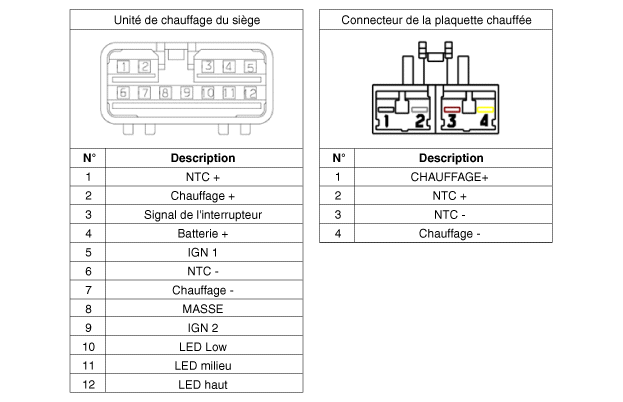 Unité de chauffage du siège

1 2 3 4 5
6 7 8 9 10 11 12

| N° | Description |
|---|---|
| 1 | NTC + |
| 2 | Chauffage + |
| 3 | Signal de l'interrupteur |
| 4 | Batterie + |
| 5 | IGN 1 |
| 6 | NTC - |
| 7 | Chauffage - |
| 8 | MASSE |
| 9 | IGN 2 |
| 10 | LED Low |
| 11 | LED milieu |
| 12 | LED haut |

Connecteur de la plaquette chauffée

1 2 3 4

| N° | Description |
|---|---|
| 1 | CHAUFFAGE+ |
| 2 | NTC + |
| 3 | NTC - |
| 4 | Chauffage - |