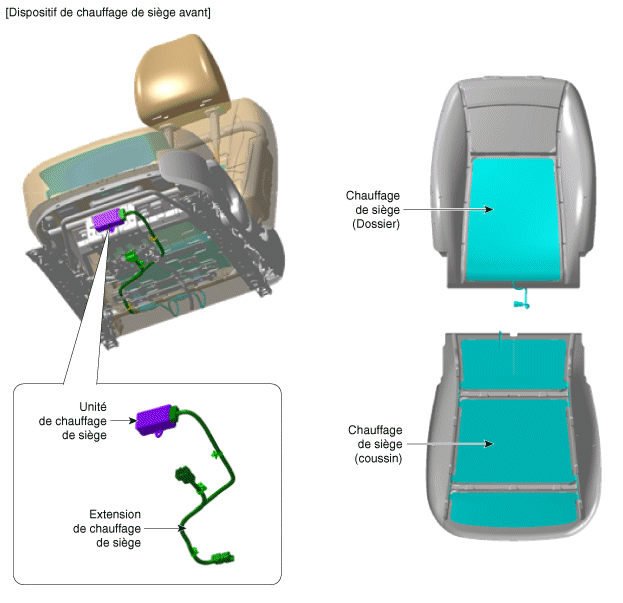 [Dispositif de chauffage de siège avant]

Unité de chauffage de siège

Extension de chauffage de siège

Chauffage de siège (Dossier)

Chauffage de siège (coussin)