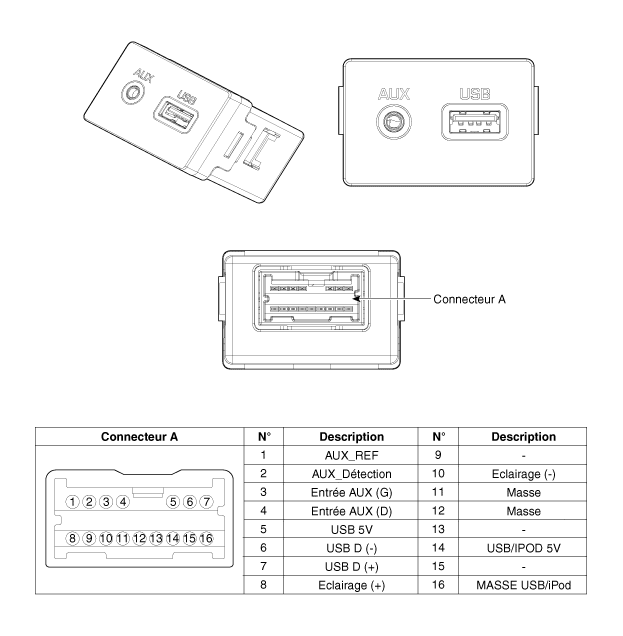 AUX
USB

AUX
USB

Connecteur A

| Connecteur A | N° | Description | N° | Description |
|---|---|---|---|---|
| 1 2 3 4 5 6 7 8 9 10 11 12 13 14 15 16 | 1 | AUX_REF | 9 | - |
| | 2 | AUX_Détection | 10 | Eclairage (-) |
| | 3 | Entrée AUX (G) | 11 | Masse |
| | 4 | Entrée AUX (D) | 12 | Masse |
| | 5 | USB 5V | 13 | - |
| | 6 | USB D (-) | 14 | USB/IPOD 5V |
| | 7 | USB D (+) | 15 | - |
| | 8 | Eclairage (+) | 16 | MASSE USB/iPod |