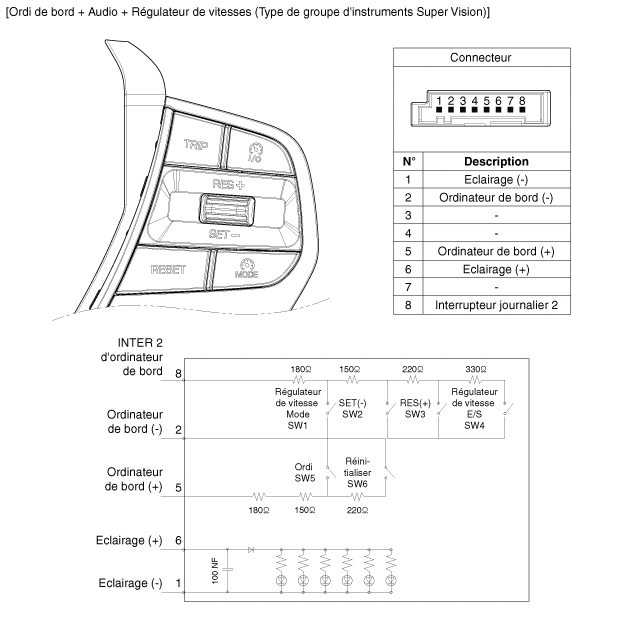 [Ordi de bord + Audio + Régulateur de vitesses (Type de groupe d'instruments Super Vision)]

TRIP
I/O
RES +
SET −
RESET
MODE

Connecteur

1 2 3 4 5 6 7 8

| N° | Description |
|---|---|
| 1 | Eclairage (-) |
| 2 | Ordinateur de bord (-) |
| 3 | - |
| 4 | - |
| 5 | Ordinateur de bord (+) |
| 6 | Eclairage (+) |
| 7 | - |
| 8 | Interrupteur journalier 2 |

INTER 2 d'ordinateur de bord 8

Ordinateur de bord (-) 2

Ordinateur de bord (+) 5

Eclairage (+) 6

Eclairage (-) 1

180Ω 150Ω 220Ω 330Ω

Régulateur de vitesse Mode SW1

SET(-) SW2

RES(+) SW3

Régulateur de vitesse E/S SW4

Ordi SW5

Réinitialiser SW6

180Ω 150Ω 220Ω

100 NF