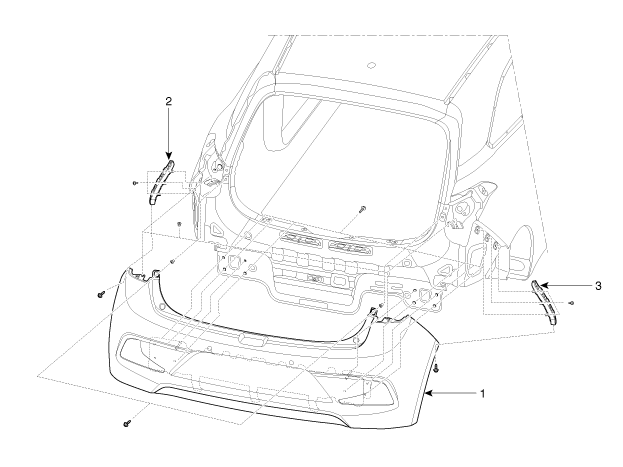 2

3

1