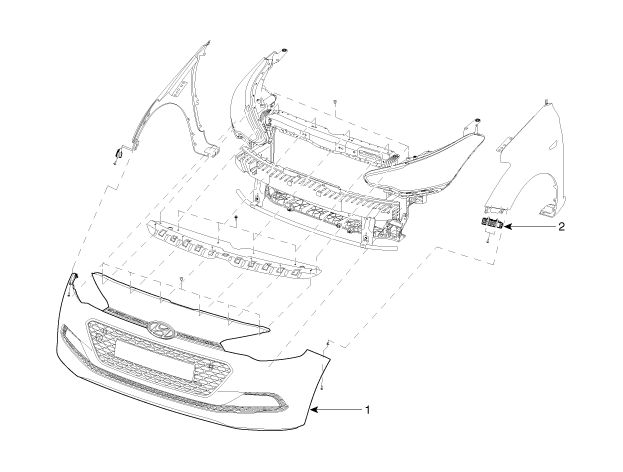 2

1