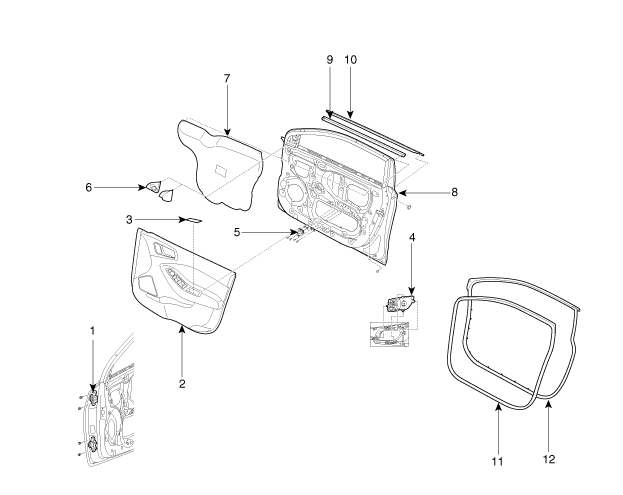 9
10
7
6
8
3
5
4
1
2
11
12